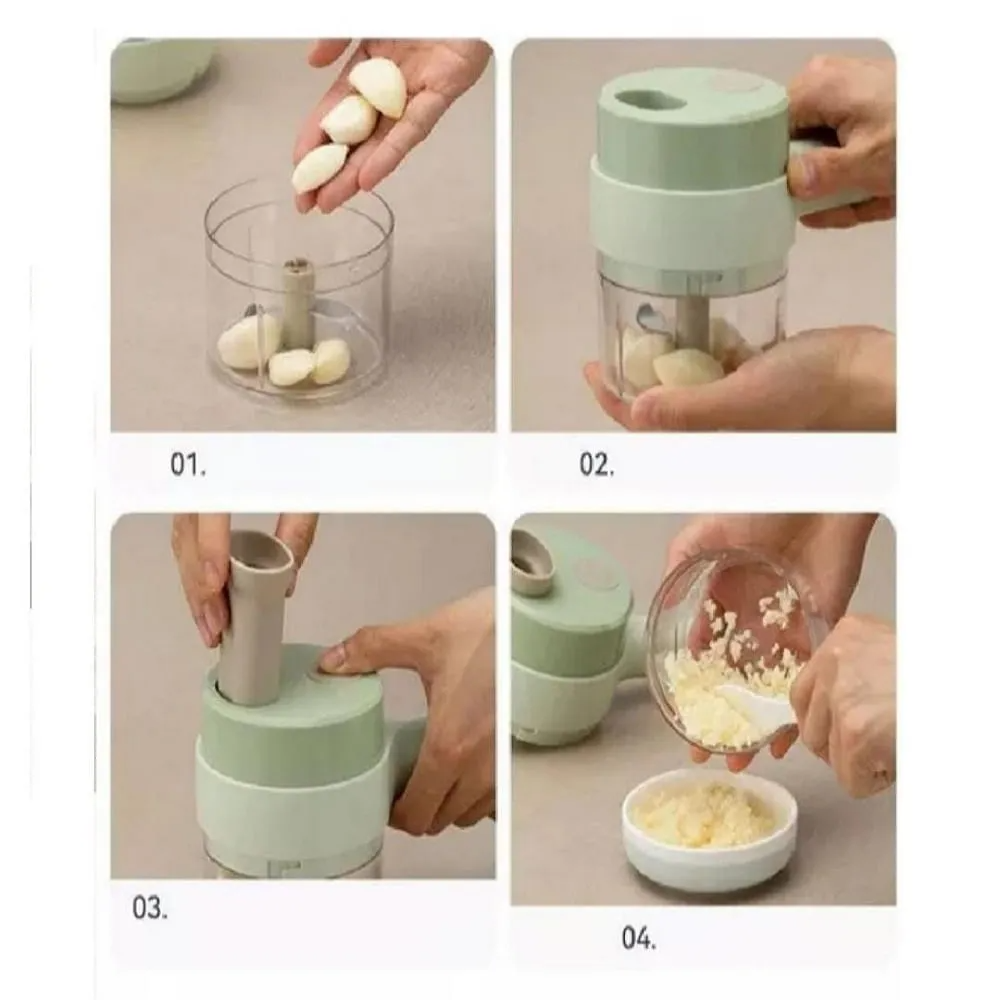 01.

02.

03.

04.